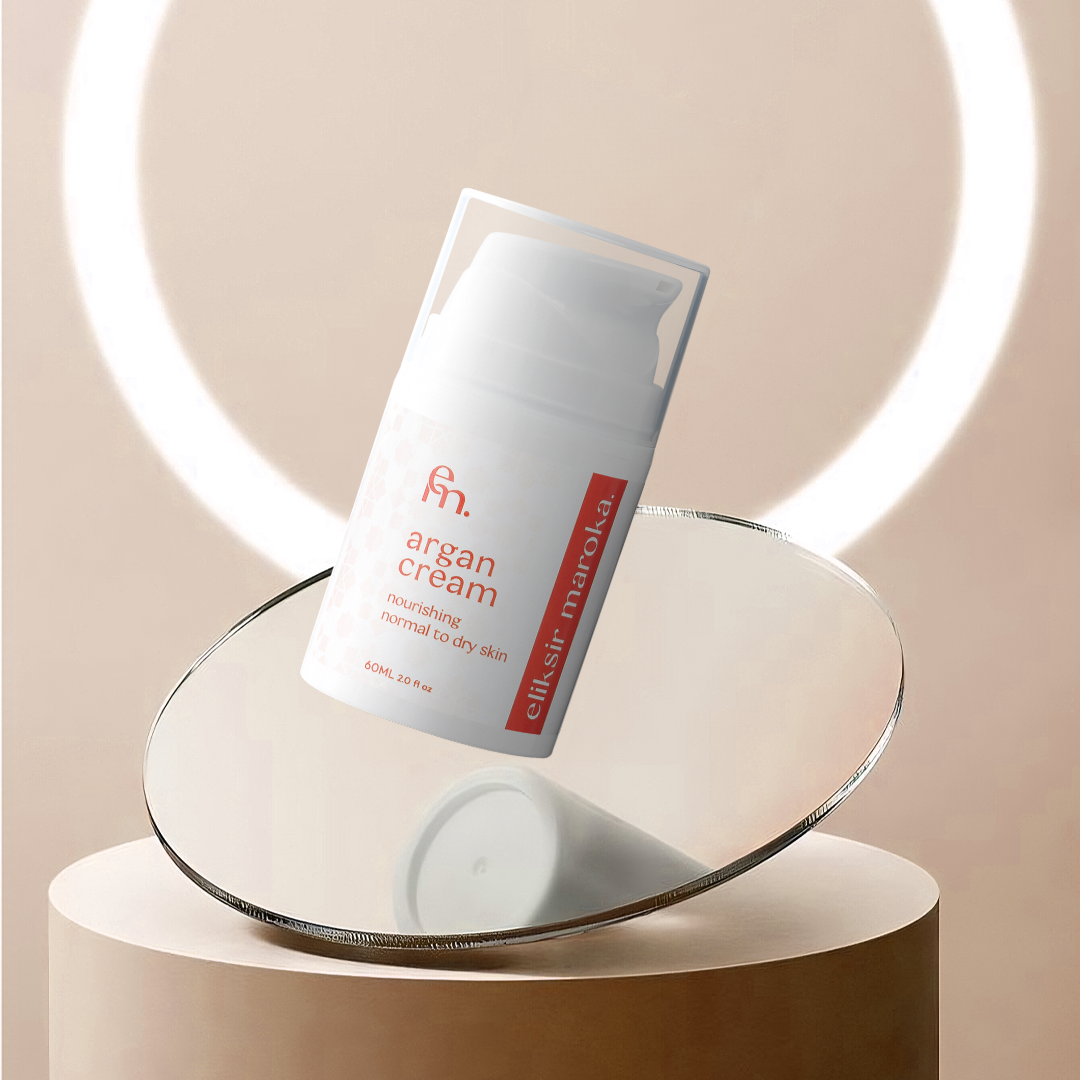 em.

argan cream

nourishing
normal to dry skin

60ML 2.0 fl oz

eliksir maroka.